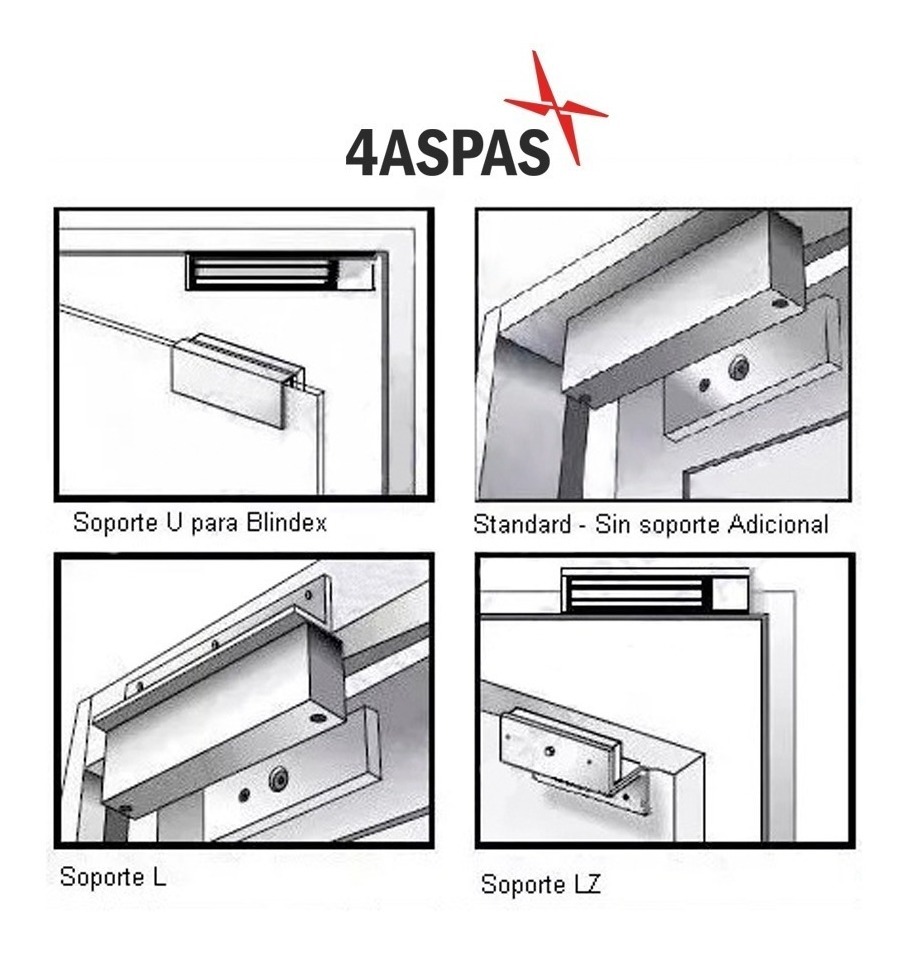 4ASPAS

Soporte U para Blindex

Standard - Sin soporte Adicional

Soporte L

Soporte LZ